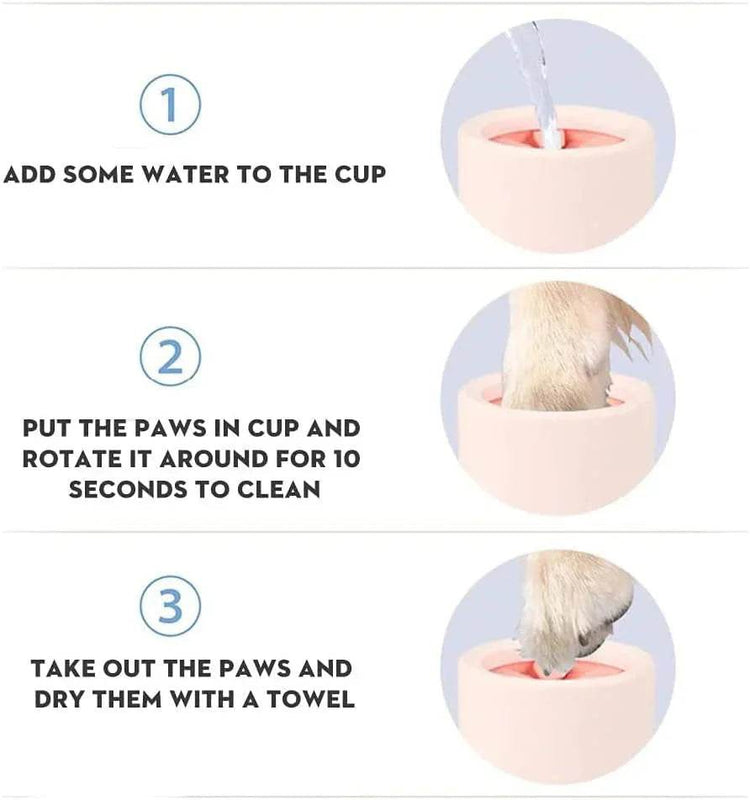 1

ADD SOME WATER TO THE CUP

2

PUT THE PAWS IN CUP AND ROTATE IT AROUND FOR 10 SECONDS TO CLEAN

3

TAKE OUT THE PAWS AND DRY THEM WITH A TOWEL