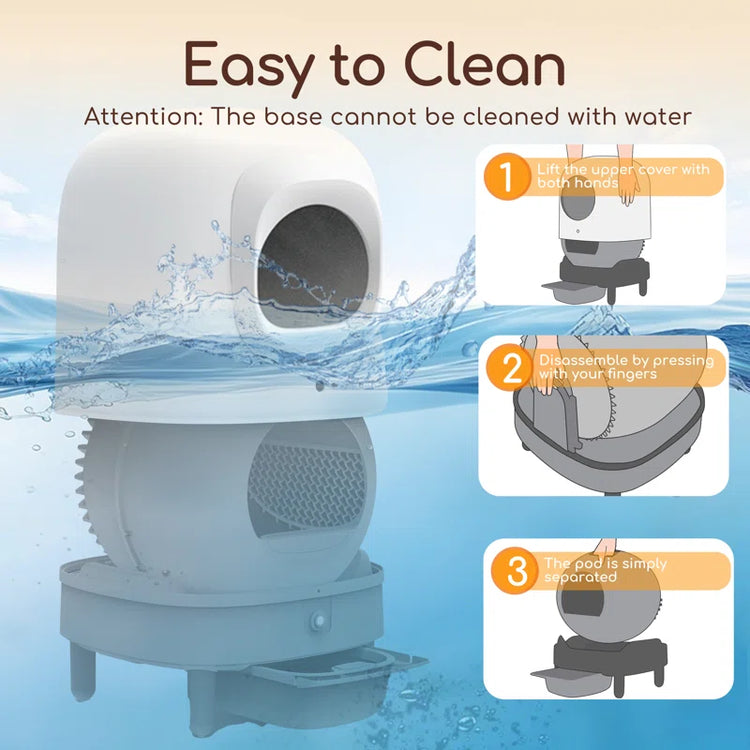 Easy to Clean

Attention: The base cannot be cleaned with water

1 Lift the upper cover with both hands

2 Disassemble by pressing with your fingers

3 The pod is simply separated