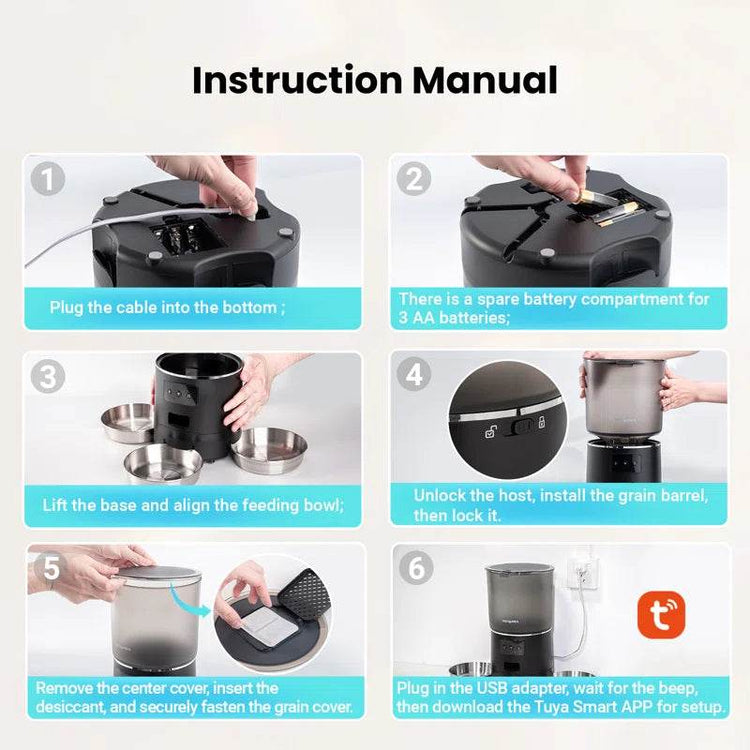 Instruction Manual

1

Plug the cable into the bottom ;

2

There is a spare battery compartment for 3 AA batteries;

3

Lift the base and align the feeding bowl;

4

Unlock the host, install the grain barrel, then lock it.

5

Remove the center cover, insert the desiccant, and securely fasten the grain cover.

6

Plug in the USB adapter, wait for the beep, then download the Tuya Smart APP for setup.