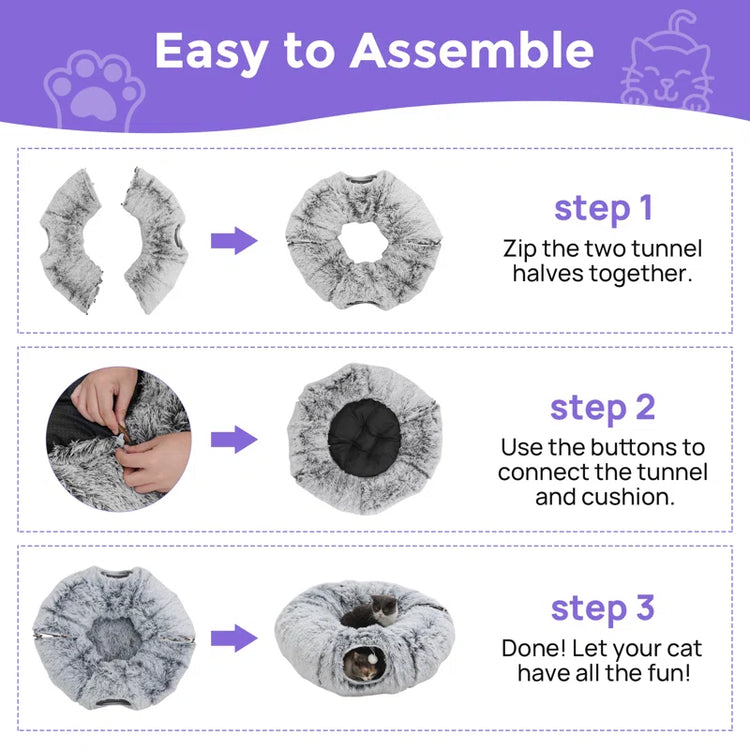 Easy to Assemble

step 1
Zip the two tunnel halves together.

step 2
Use the buttons to connect the tunnel and cushion.

step 3
Done! Let your cat have all the fun!