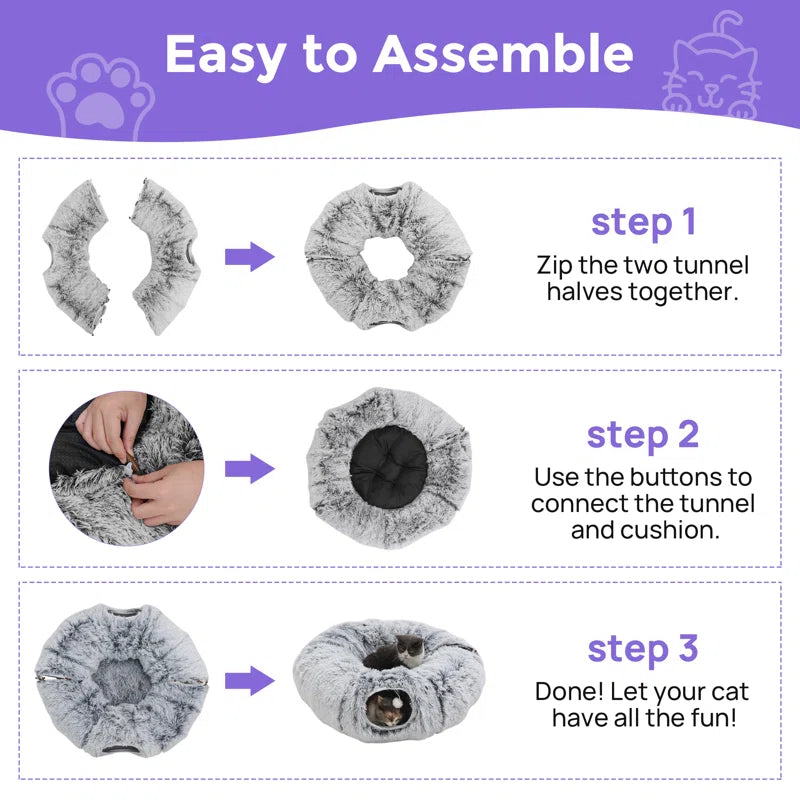 Easy to Assemble

step 1
Zip the two tunnel halves together.

step 2
Use the buttons to connect the tunnel and cushion.

step 3
Done! Let your cat have all the fun!