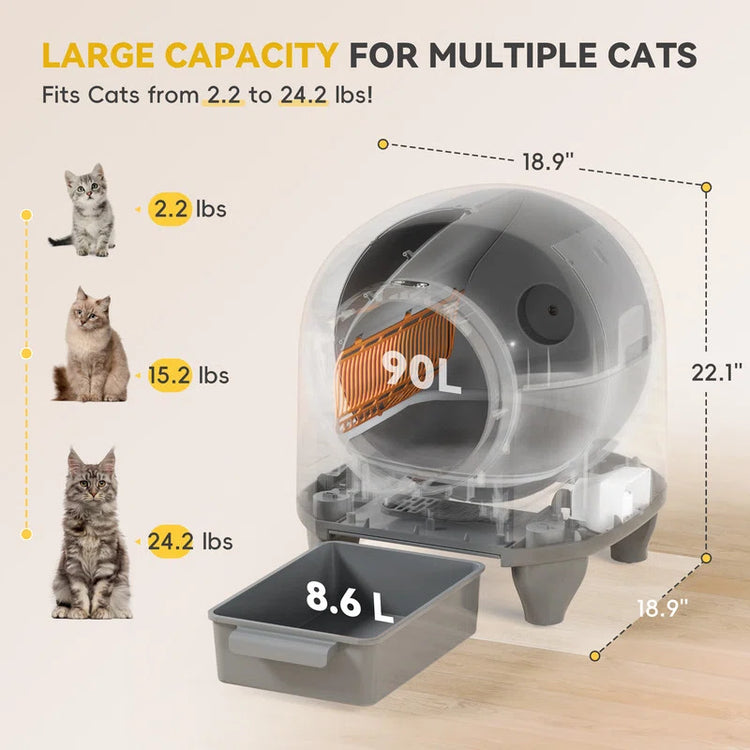 LARGE CAPACITY FOR MULTIPLE CATS

Fits Cats from 2.2 to 24.2 lbs!

2.2 lbs

15.2 lbs

24.2 lbs

18.9"

22.1"

18.9"

90L

8.6 L