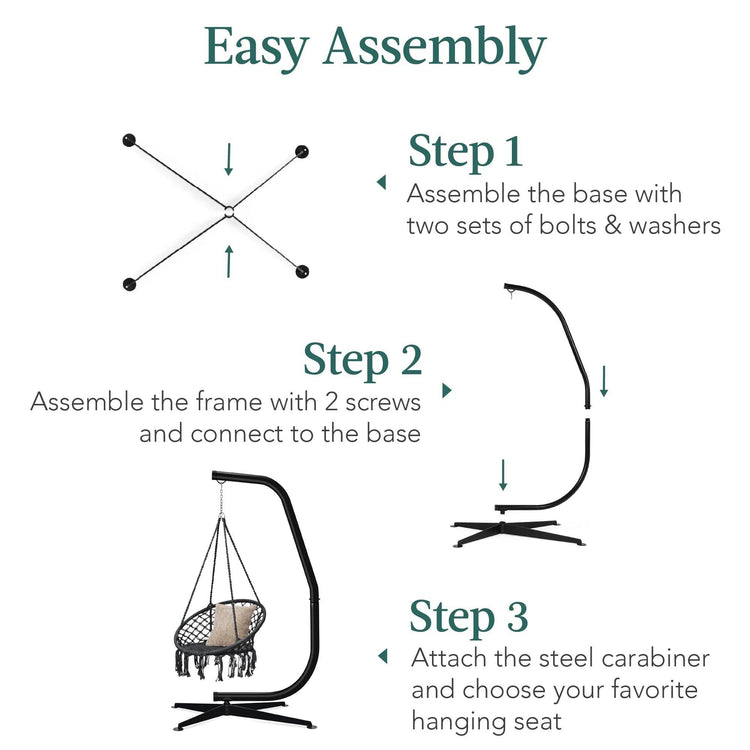 Easy Assembly

Step 1
Assemble the base with two sets of bolts & washers

Step 2
Assemble the frame with 2 screws and connect to the base

Step 3
Attach the steel carabiner and choose your favorite hanging seat