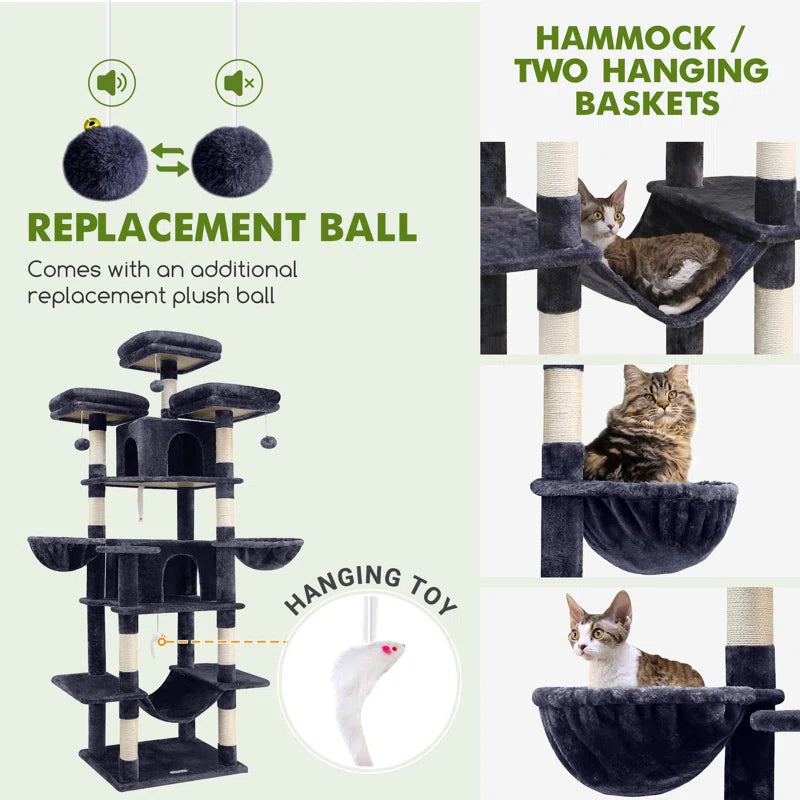 REPLACEMENT BALL

Comes with an additional replacement plush ball

HANGING TOY

HAMMOCK / TWO HANGING BASKETS