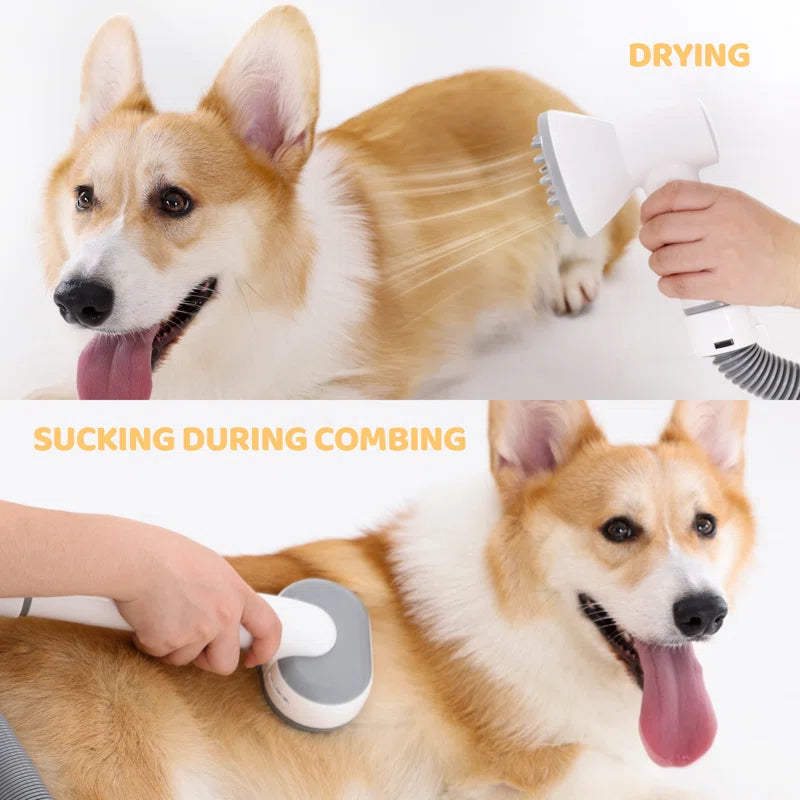 DRYING

SUCKING DURING COMBING