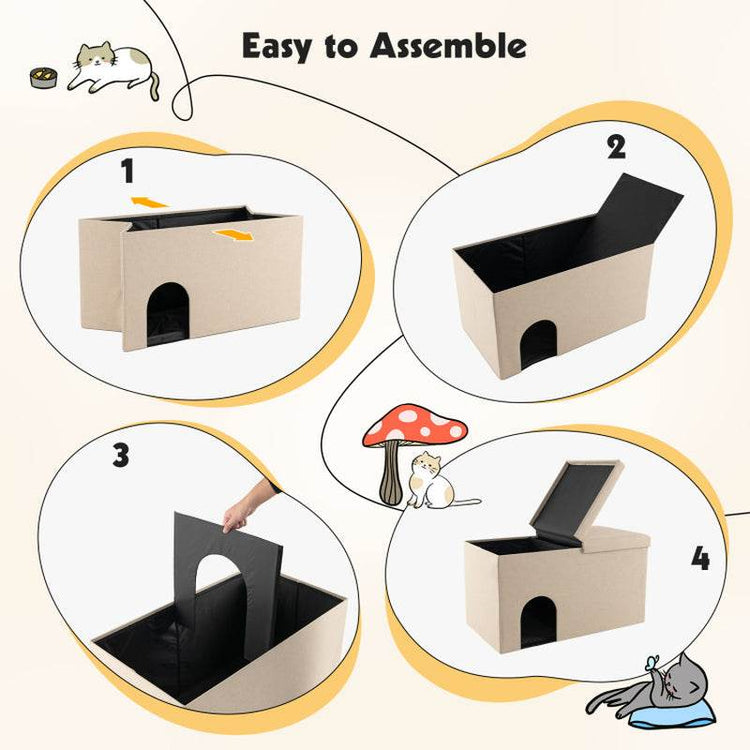 Easy to Assemble

1

2

3

4