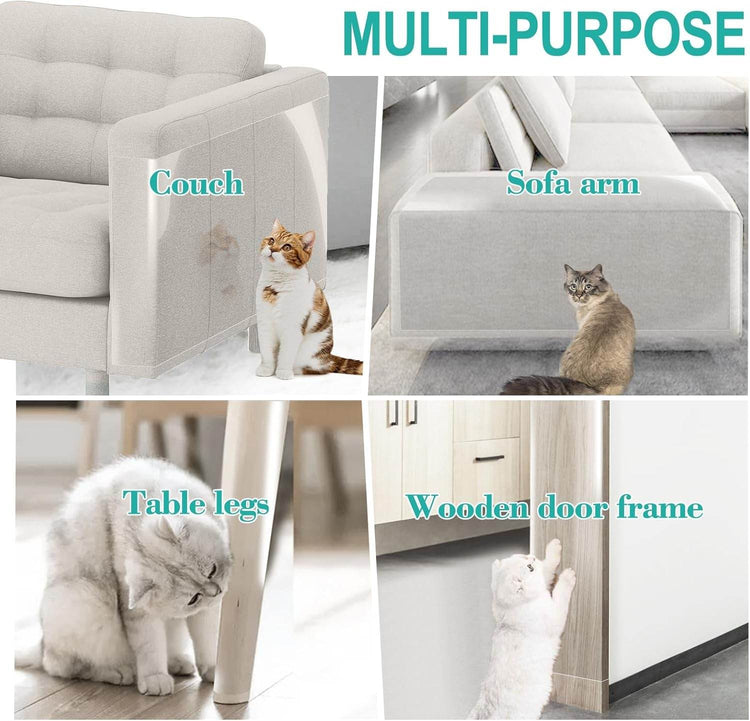 MULTI-PURPOSE

Couch

Sofa arm

Table legs

Wooden door frame