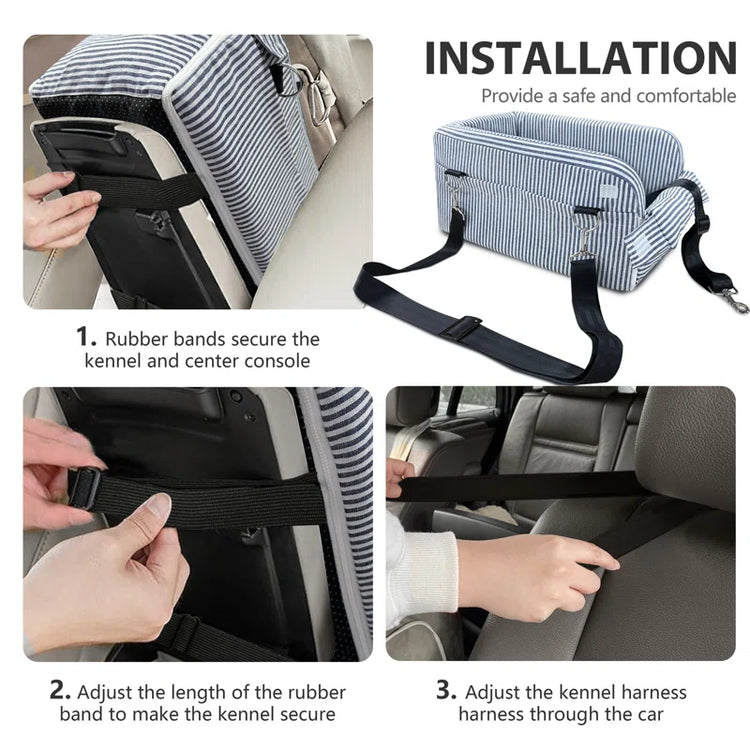 INSTALLATION

Provide a safe and comfortable

1. Rubber bands secure the kennel and center console

2. Adjust the length of the rubber band to make the kennel secure

3. Adjust the kennel harness harness through the car